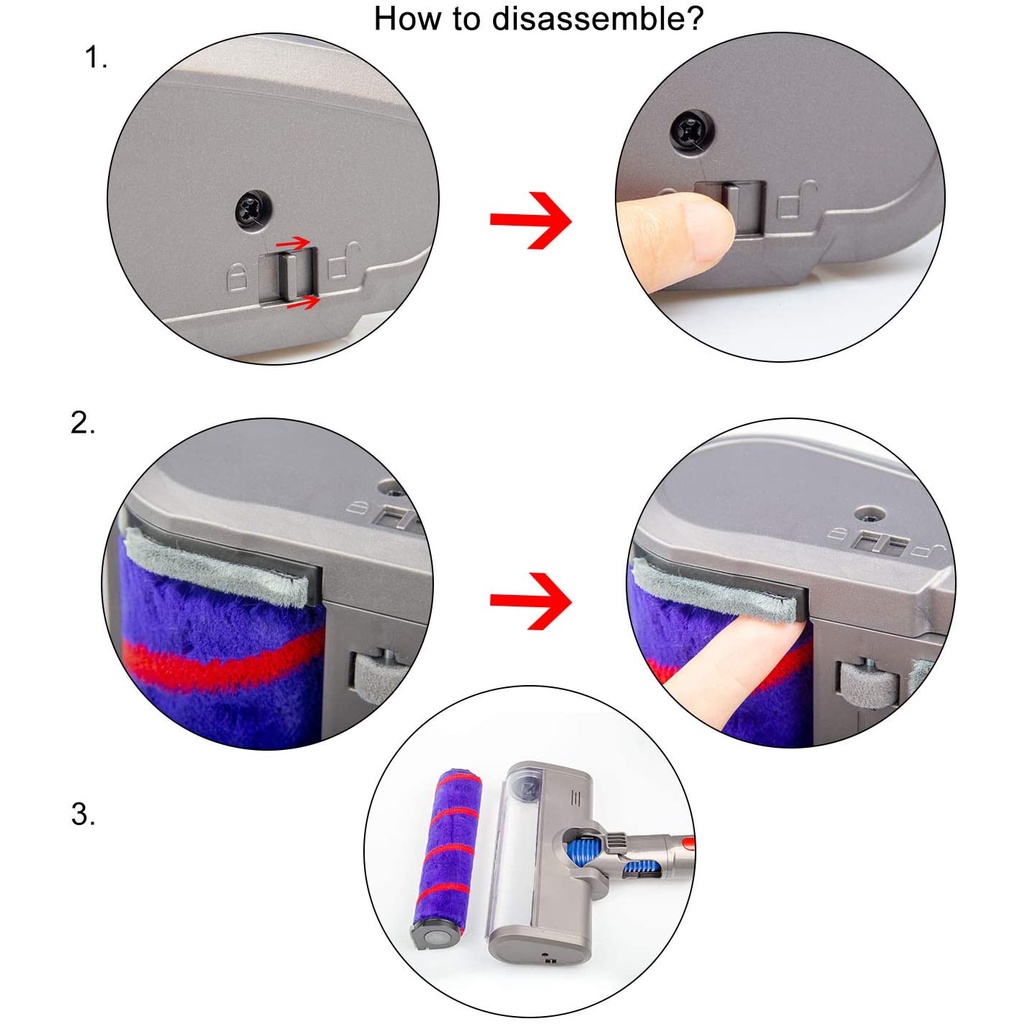 How to disassemble?

1.

2.

3.